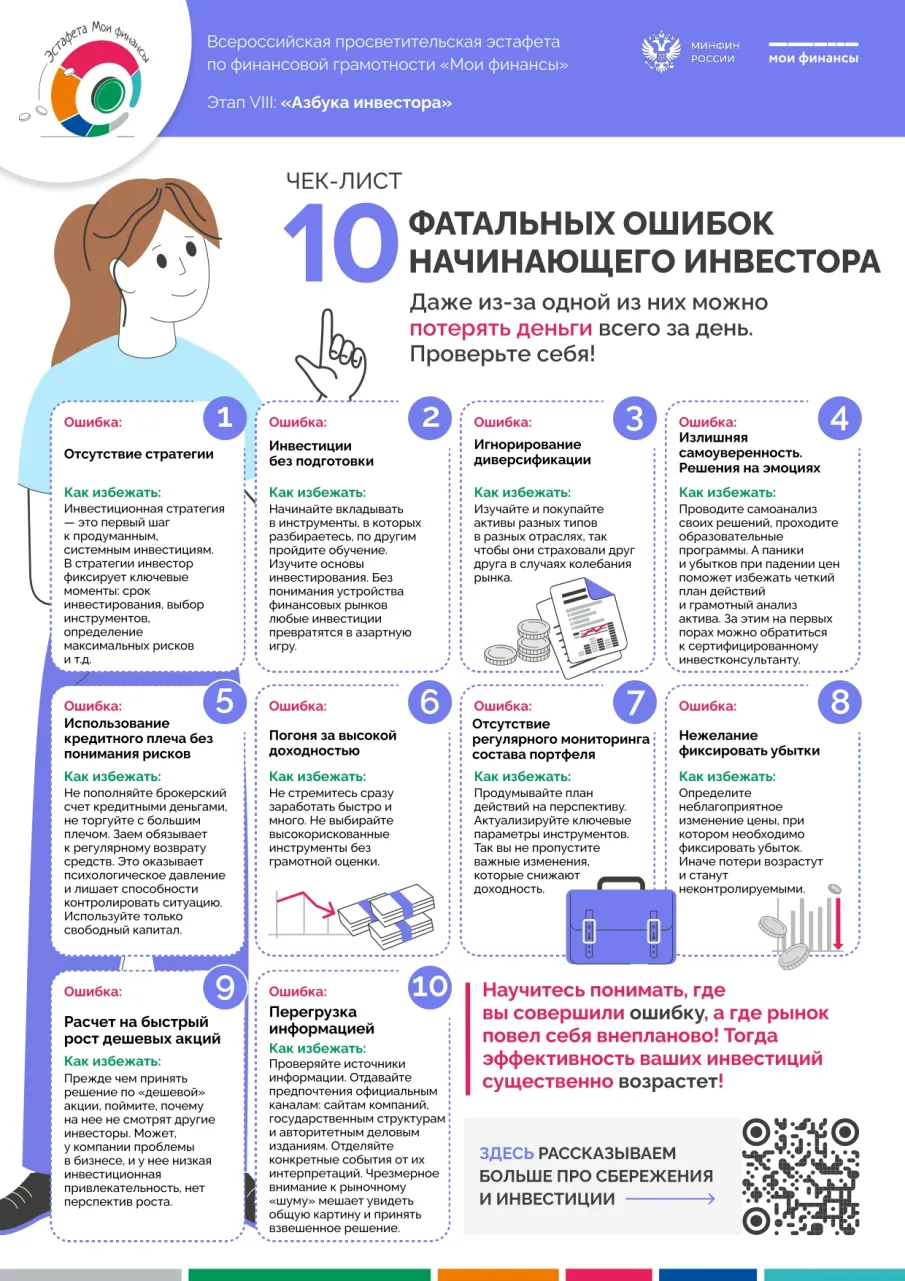 Эстафета Мои финансы

Всероссийская просветительская эстафета по финансовой грамотности «Мои финансы»

Этап VIII: «Азбука инвестора»

МИНФИН РОССИИ

мои финансы

ЧЕК-ЛИСТ

10 ФАТАЛЬНЫХ ОШИБОК НАЧИНАЮЩЕГО ИНВЕСТОРА

Даже из-за одной из них можно потерять деньги всего за день. Проверьте себя!

1
Ошибка:
Отсутствие стратегии
Как избежать:
Инвестиционная стратегия — это первый шаг к продуманным, системным инвестициям. В стратегии инвестор фиксирует ключевые моменты: срок инвестирования, выбор инструментов, определение максимальных рисков и т.д.

2
Ошибка:
Инвестиции без подготовки
Как избежать:
Начинайте вкладывать в инструменты, в которых разбираетесь, по другим пройдите обучение. Изучите основы инвестирования. Без понимания устройства финансовых рынков любые инвестиции превратятся в азартную игру.

3
Ошибка:
Игнорирование диверсификации
Как избежать:
Изучайте и покупайте активы разных типов в разных отраслях, так чтобы они страховали друг друга в случаях колебания рынка.

4
Ошибка:
Излишняя самоуверенность. Решения на эмоциях
Как избежать:
Проводите самоанализ своих решений, проходите образовательные программы. А паники и убытков при падении цен поможет избежать четкий план действий и грамотный анализ актива. За этим на первых порах можно обратиться к сертифицированному инвестконсультанту.

5
Ошибка:
Использование кредитного плеча без понимания рисков
Как избежать:
Не пополняйте брокерский счет кредитными деньгами, не торгуйте с большим плечом. Заем обязывает к регулярному возврату средств. Это оказывает психологическое давление и лишает способности контролировать ситуацию. Используйте только свободный капитал.

6
Ошибка:
Погоня за высокой доходностью
Как избежать:
Не стремитесь сразу заработать быстро и много. Не выбирайте высокорискованные инструменты без грамотной оценки.

7
Ошибка:
Отсутствие регулярного мониторинга состава портфеля
Как избежать:
Продумывайте план действий на перспективу. Актуализируйте ключевые параметры инструментов. Так вы не пропустите важные изменения, которые снижают доходность.

8
Ошибка:
Нежелание фиксировать убытки
Как избежать:
Определите неблагоприятное изменение цены, при котором необходимо фиксировать убыток. Иначе потери возрастут и станут неконтролируемыми.

9
Ошибка:
Расчет на быстрый рост дешевых акций
Как избежать:
Прежде чем принять решение по «дешевой» акции, поймите, почему на нее не смотрят другие инвесторы. Может, у компании проблемы в бизнесе, и у нее низкая инвестиционная привлекательность, нет перспектив роста.

10
Ошибка:
Перегрузка информацией
Как избежать:
Проверяйте источники информации. Отдавайте предпочтения официальным каналам: сайтам компаний, государственным структурам и авторитетным деловым изданиям. Отделяйте конкретные события от их интерпретаций. Чрезмерное внимание к рыночному «шуму» мешает увидеть общую картину и принять взвешенное решение.

Научитесь понимать, где вы совершили ошибку, а где рынок повел себя внепланово! Тогда эффективность ваших инвестиций существенно возрастет!

ЗДЕСЬ РАССКАЗЫВАЕМ БОЛЬШЕ ПРО СБЕРЕЖЕНИЯ И ИНВЕСТИЦИИ